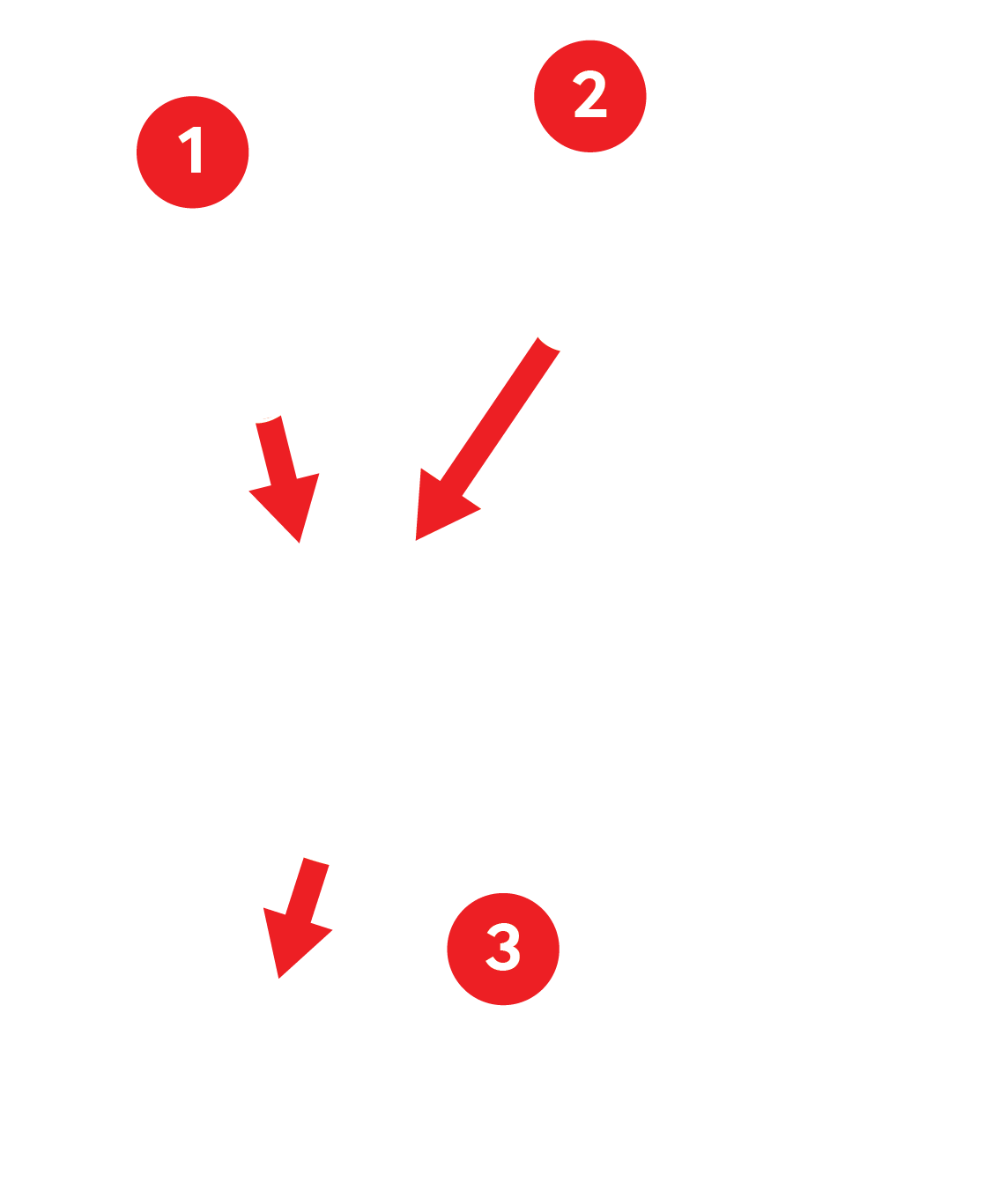 1

2

3